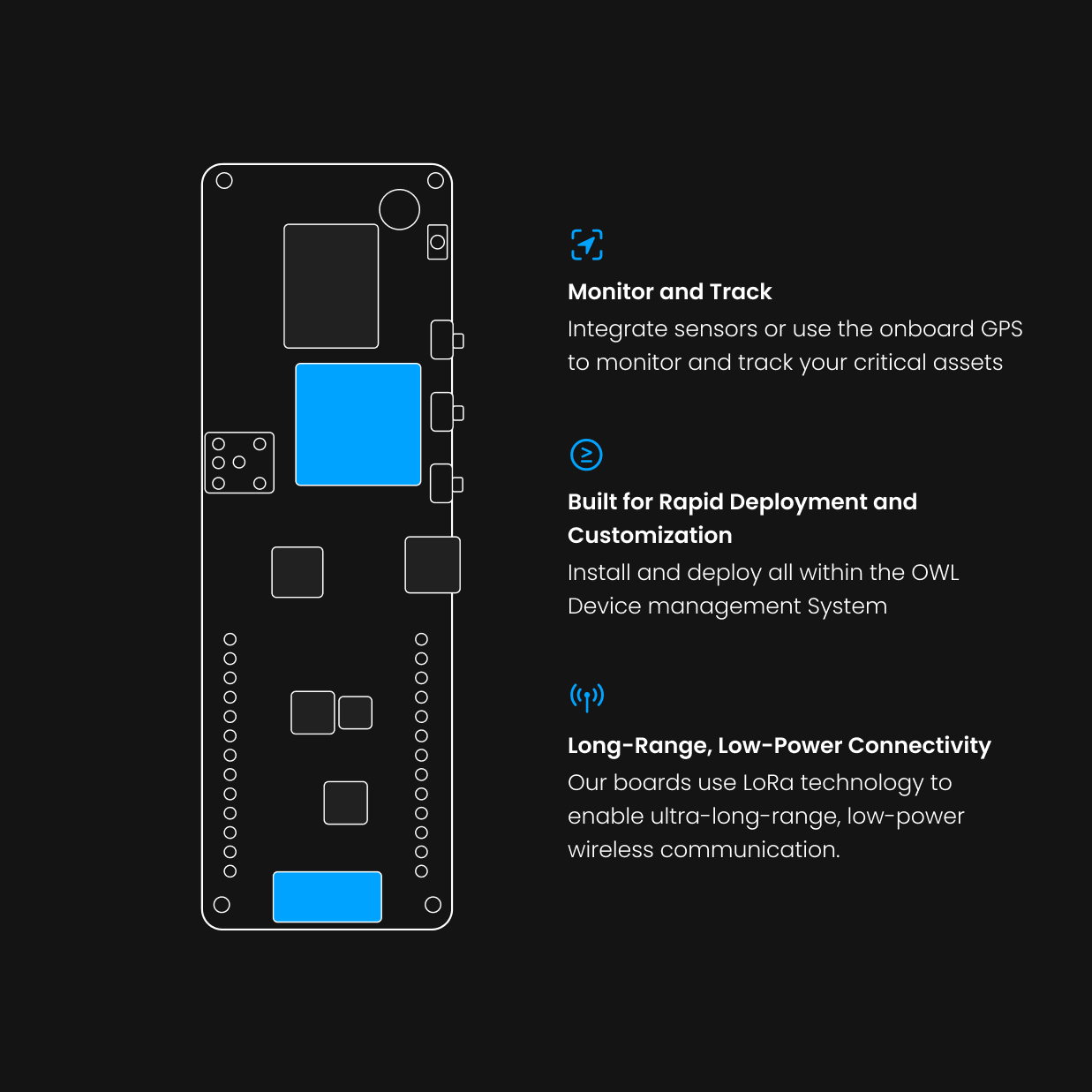 Monitor and Track
Integrate sensors or use the onboard GPS to monitor and track your critical assets

Built for Rapid Deployment and Customization
Install and deploy all within the OWL Device management System

Long-Range, Low-Power Connectivity
Our boards use LoRa technology to enable ultra-long-range, low-power wireless communication.